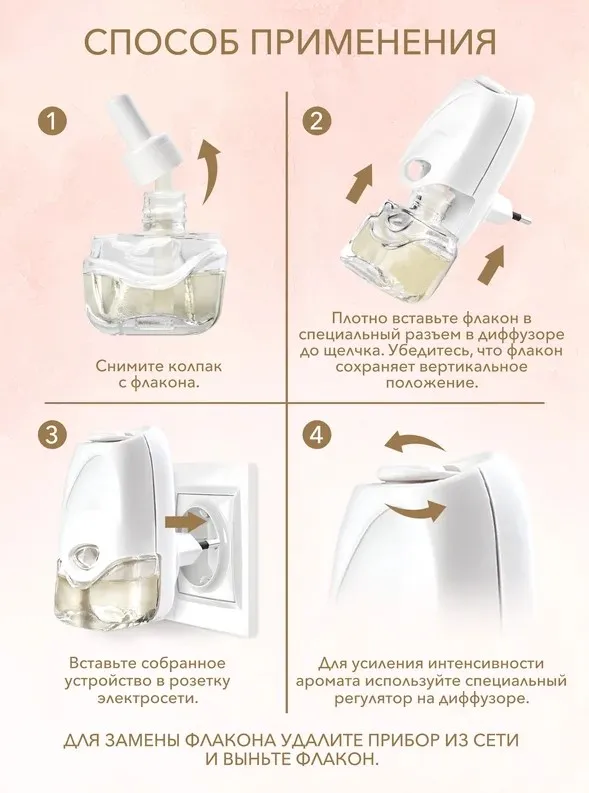 СПОСОБ ПРИМЕНЕНИЯ

1

Снимите колпак с флакона.

2

Плотно вставьте флакон в специальный разъем в диффузоре до щелчка. Убедитесь, что флакон сохраняет вертикальное положение.

3

Вставьте собранное устройство в розетку электросети.

4

Для усиления интенсивности аромата используйте специальный регулятор на диффузоре.

ДЛЯ ЗАМЕНЫ ФЛАКОНА УДАЛИТЕ ПРИБОР ИЗ СЕТИ И ВЫНЬТЕ ФЛАКОН.